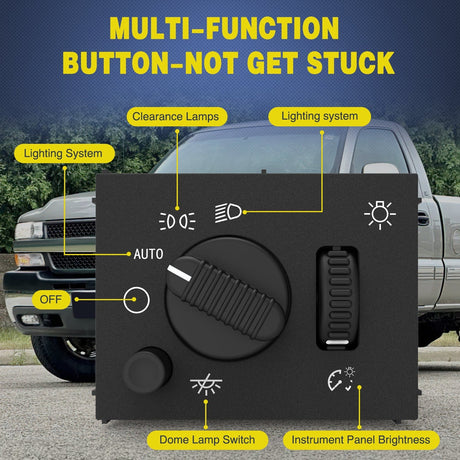 MULTI-FUNCTION BUTTON-NOT GET STUCK

Clearance Lamps

Lighting system

Lighting System

AUTO

OFF

Dome Lamp Switch

Instrument Panel Brightness